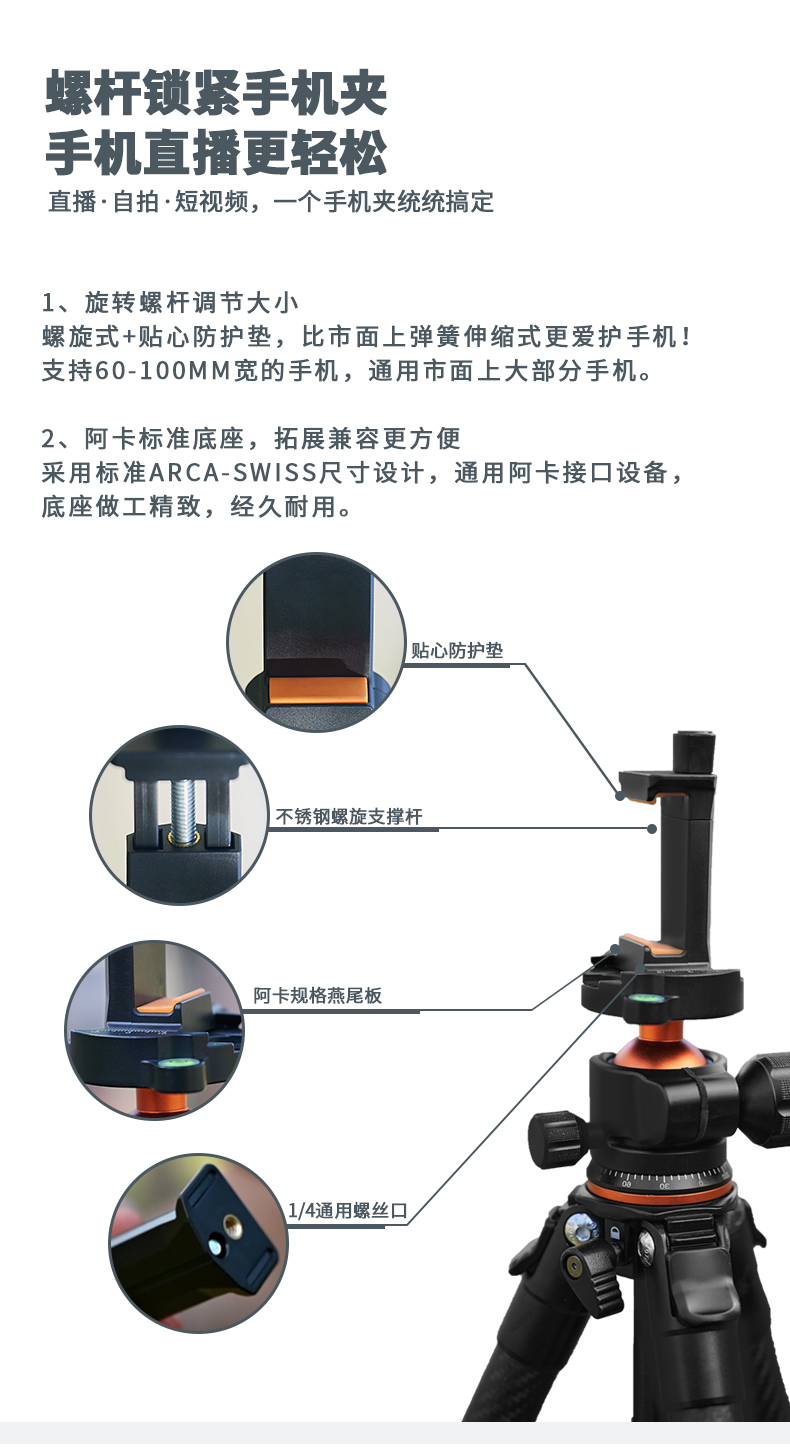 螺杆锁紧手机夹
手机直播更轻松
直播·自拍·短视频，一个手机夹统统搞定

1、旋转螺杆调节大小
螺旋式+贴心防护垫，比市面上弹簧伸缩式更爱护手机！
支持60-100MM宽的手机，通用市面上大部分手机。

2、阿卡标准底座，拓展兼容更方便
采用标准ARCA-SWISS尺寸设计，通用阿卡接口设备，
底座做工精致，经久耐用。

贴心防护垫

不锈钢螺旋支撑杆

阿卡规格燕尾板

1/4通用螺丝口

60

30