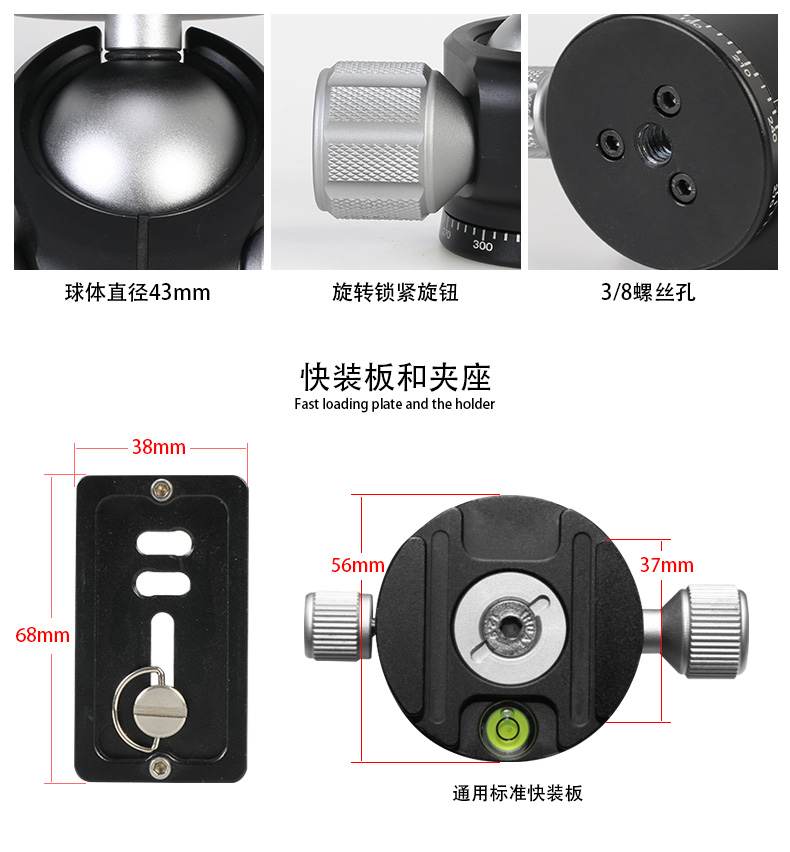 300

球体直径43mm

旋转锁紧旋钮

3/8螺丝孔

快装板和夹座
Fast loading plate and the holder

38mm

68mm

56mm

37mm

通用标准快装板