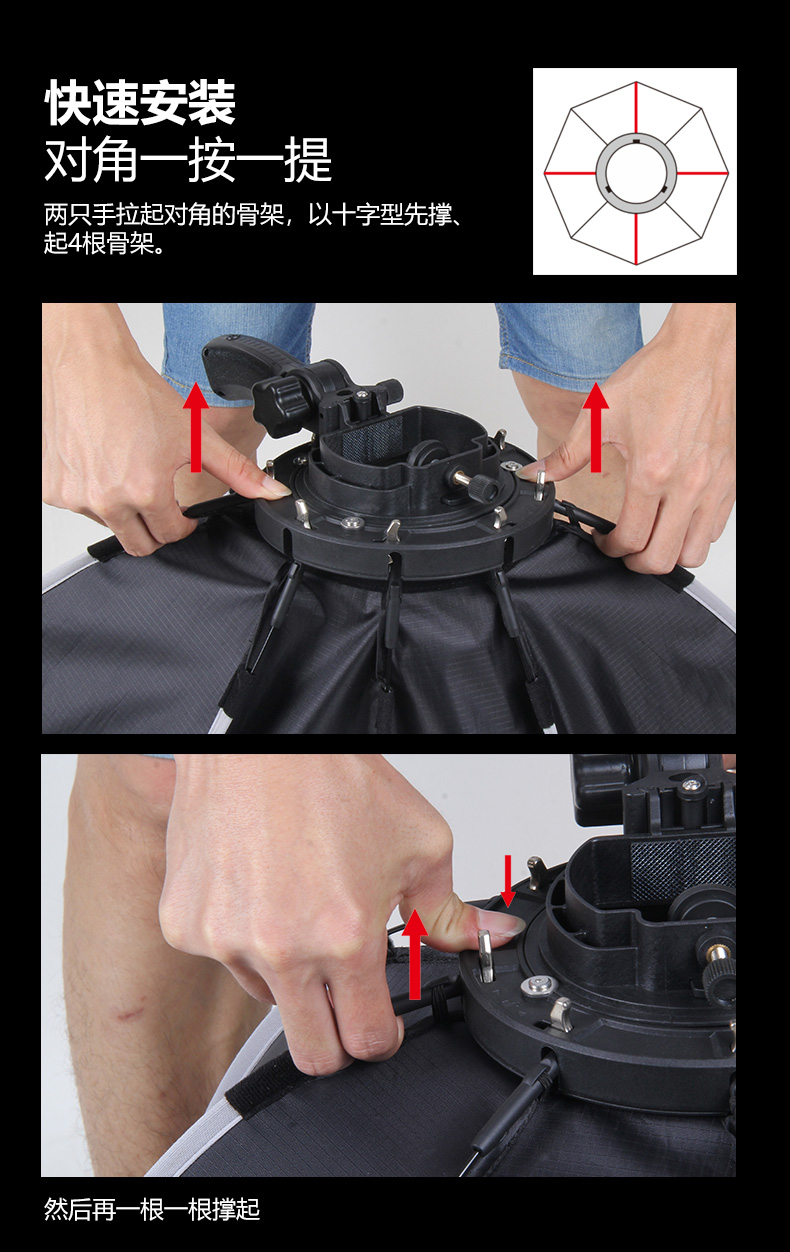 快速安装
对角一按一提

两只手拉起对角的骨架，以十字型先撑、起4根骨架。

然后再一根一根撑起