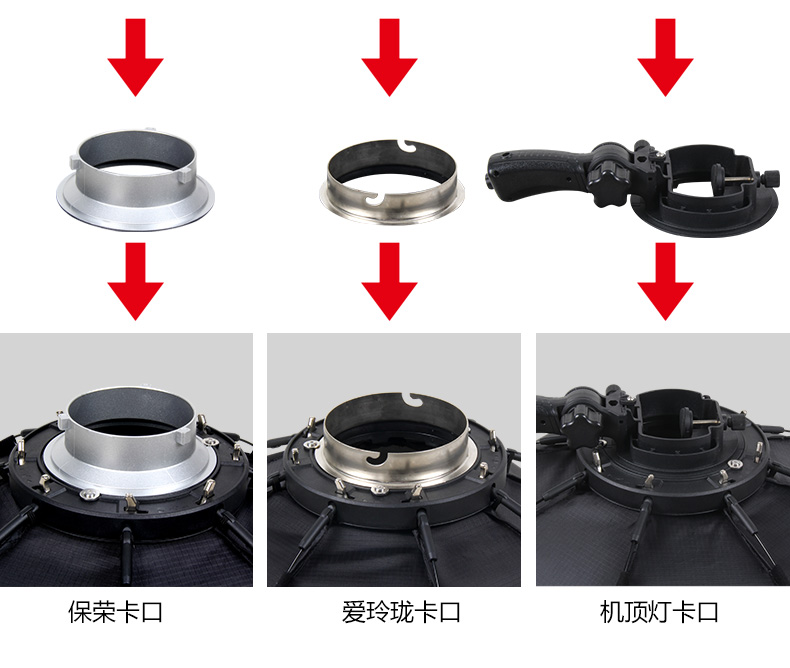 保荣卡口

爱玲珑卡口

机顶灯卡口